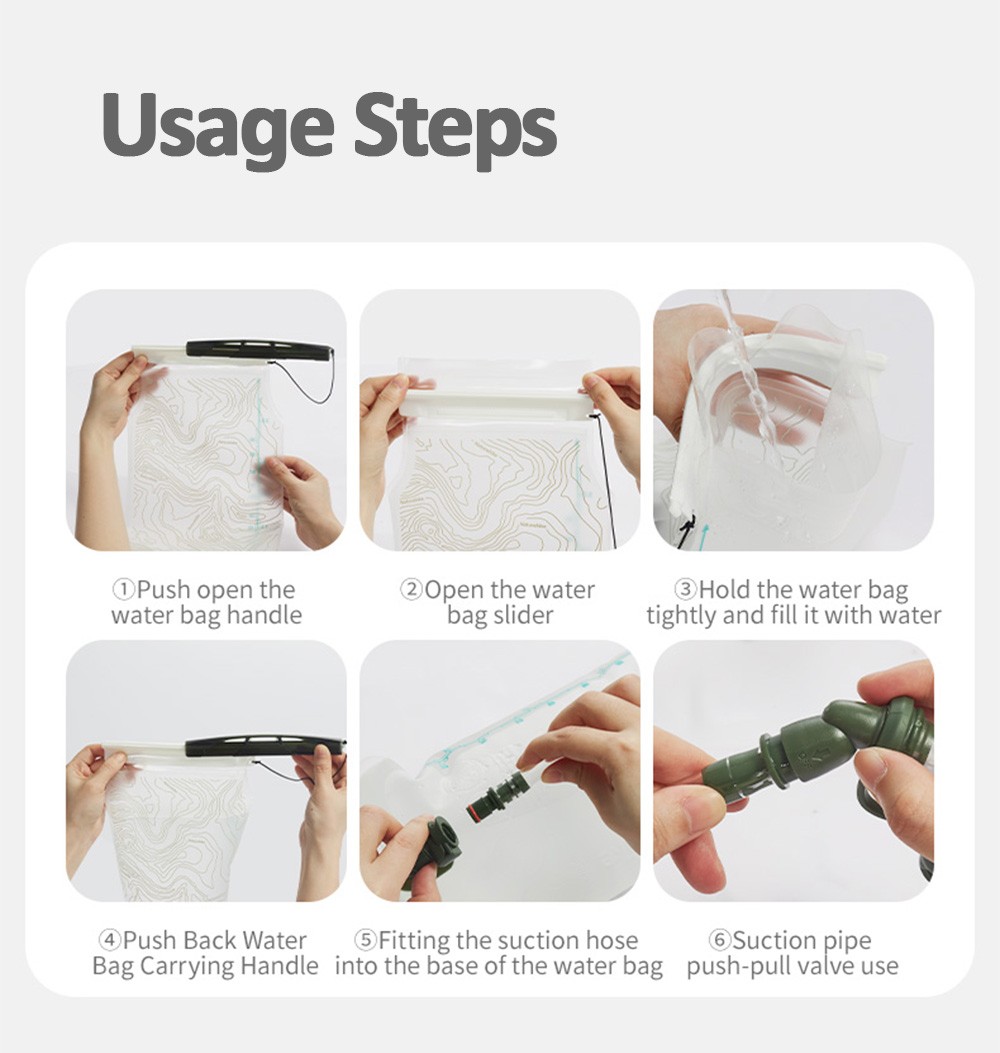 Usage Steps

①Push open the water bag handle

②Open the water bag slider

③Hold the water bag tightly and fill it with water

④Push Back Water Bag Carrying Handle

⑤Fitting the suction hose into the base of the water bag

⑥Suction pipe push-pull valve use