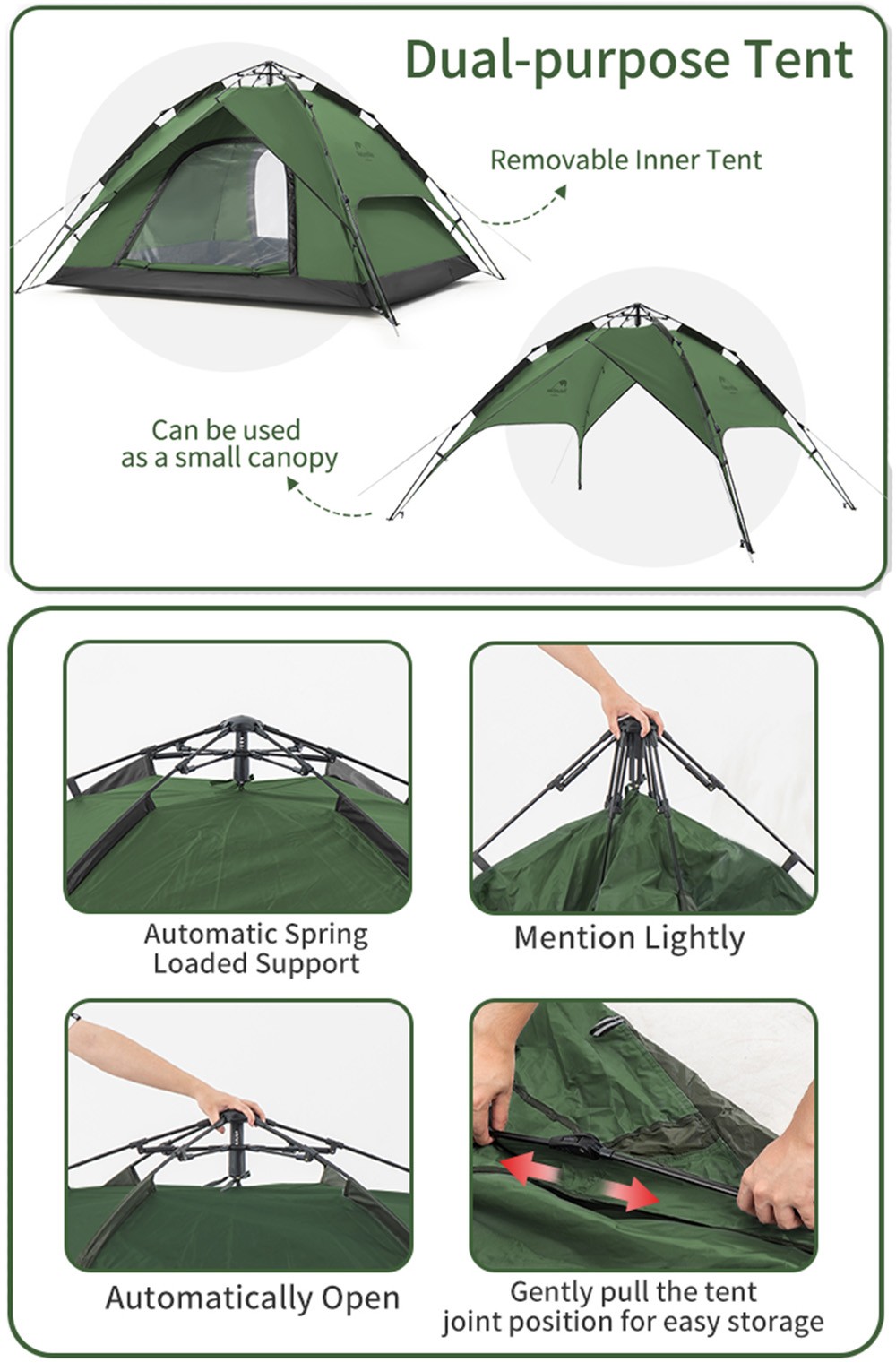 Dual-purpose Tent

Removable Inner Tent

Can be used as a small canopy

Automatic Spring Loaded Support

Mention Lightly

Automatically Open

Gently pull the tent joint position for easy storage