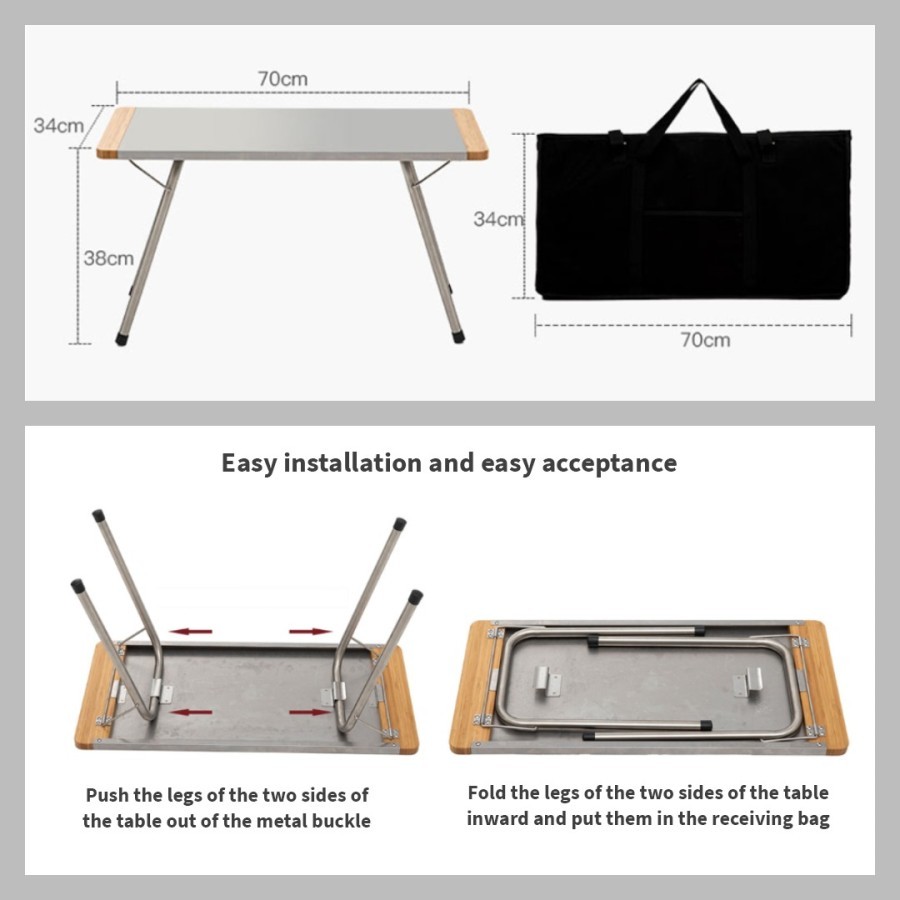 70cm
34cm
38cm
34cm
70cm

Easy installation and easy acceptance

Push the legs of the two sides of the table out of the metal buckle

Fold the legs of the two sides of the table inward and put them in the receiving bag