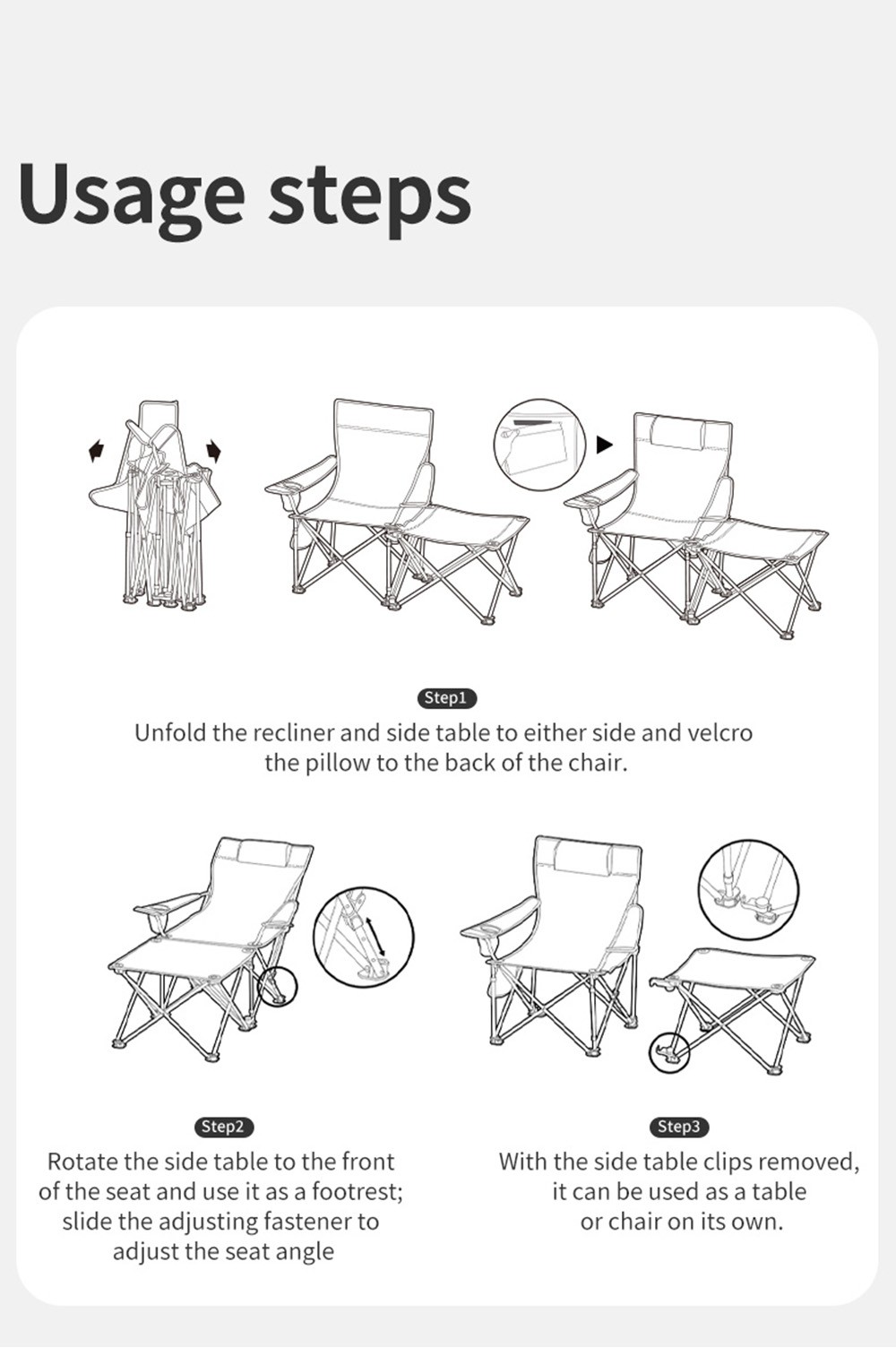 Usage steps

Step1

Unfold the recliner and side table to either side and velcro the pillow to the back of the chair.

Step2

Rotate the side table to the front of the seat and use it as a footrest; slide the adjusting fastener to adjust the seat angle

Step3

With the side table clips removed, it can be used as a table or chair on its own.