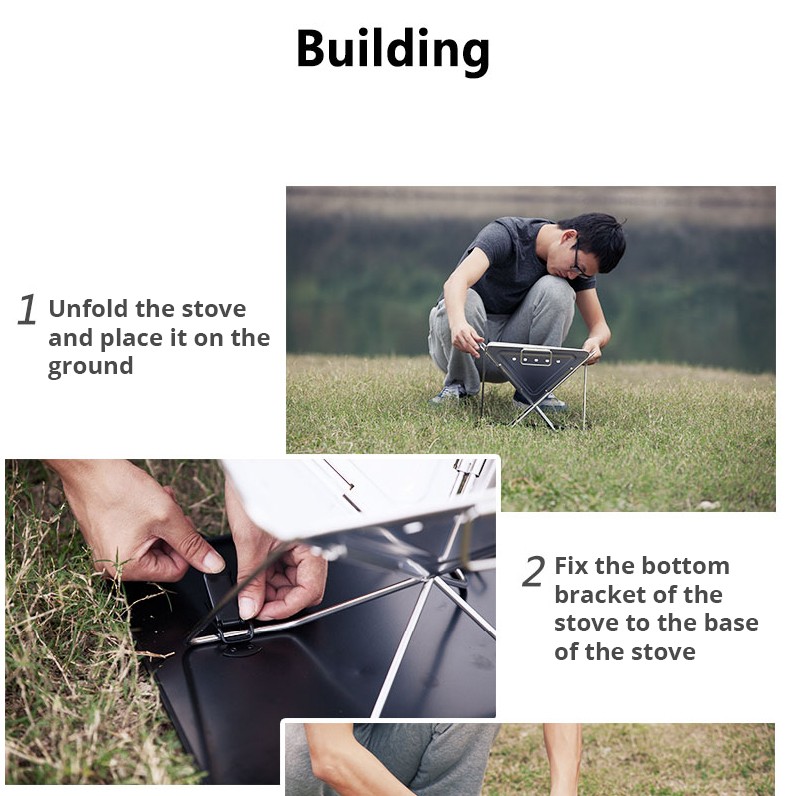 Building

1 Unfold the stove and place it on the ground

2 Fix the bottom bracket of the stove to the base of the stove