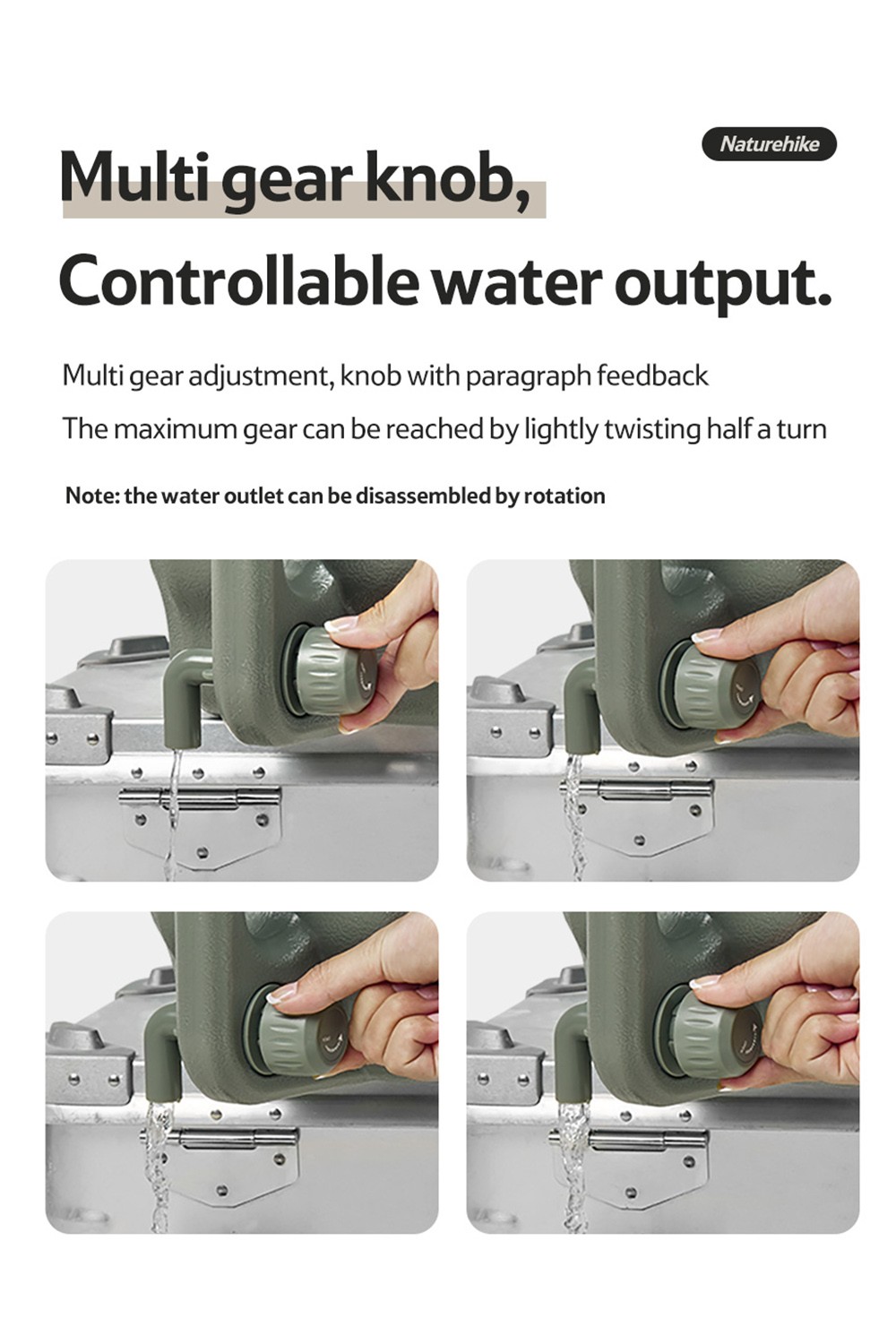 Naturehike

Multi gear knob,

Controllable water output.

Multi gear adjustment, knob with paragraph feedback

The maximum gear can be reached by lightly twisting half a turn

Note: the water outlet can be disassembled by rotation