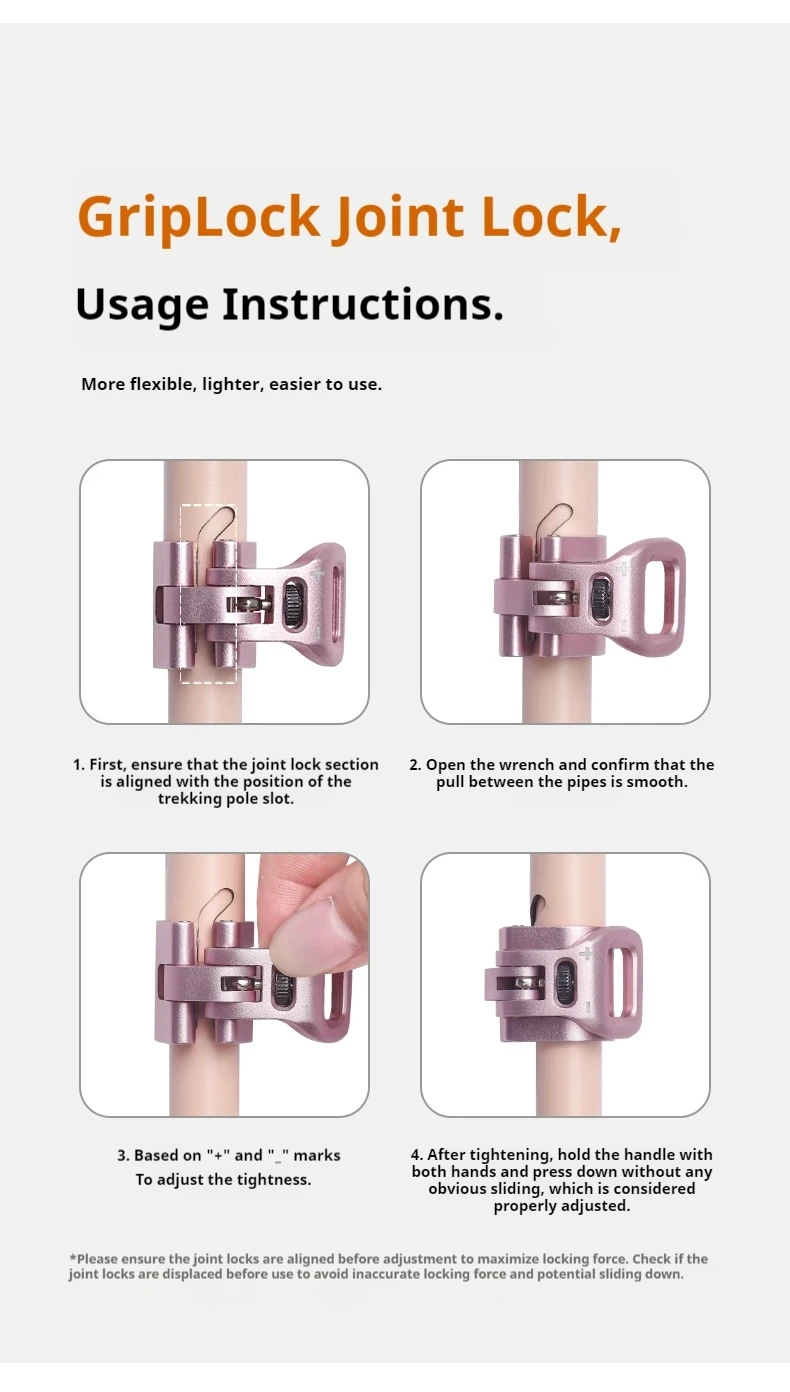 GripLock Joint Lock,

Usage Instructions.

More flexible, lighter, easier to use.

1. First, ensure that the joint lock section is aligned with the position of the trekking pole slot.

2. Open the wrench and confirm that the pull between the pipes is smooth.

3. Based on "+" and "_" marks To adjust the tightness.

4. After tightening, hold the handle with both hands and press down without any obvious sliding, which is considered properly adjusted.

*Please ensure the joint locks are aligned before adjustment to maximize locking force. Check if the joint locks are displaced before use to avoid inaccurate locking force and potential sliding down.