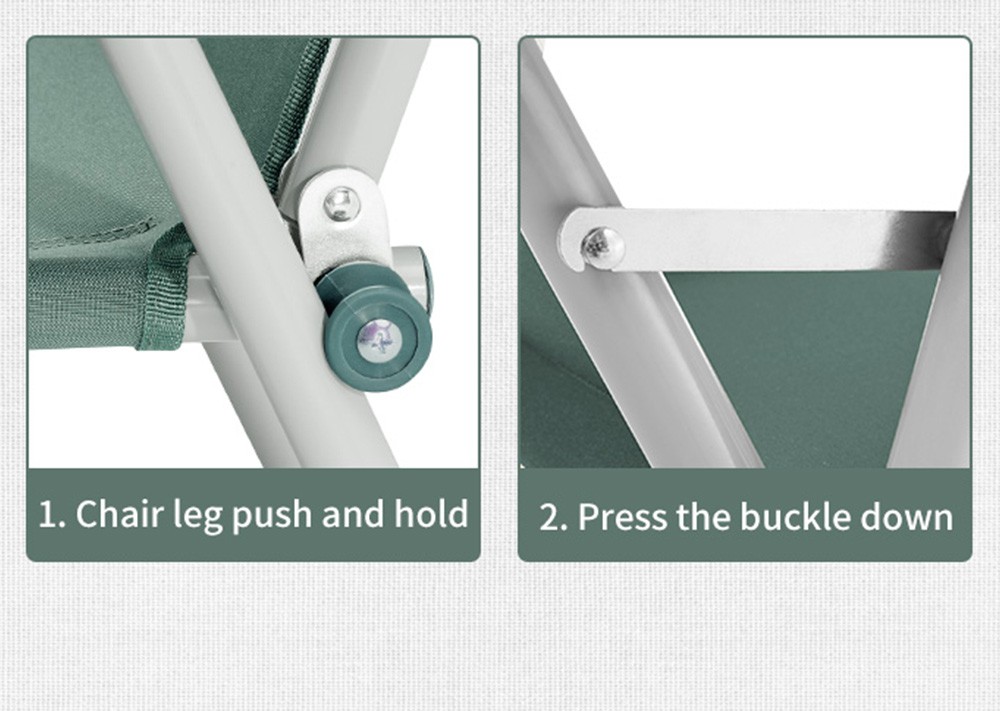 1. Chair leg push and hold

2. Press the buckle down