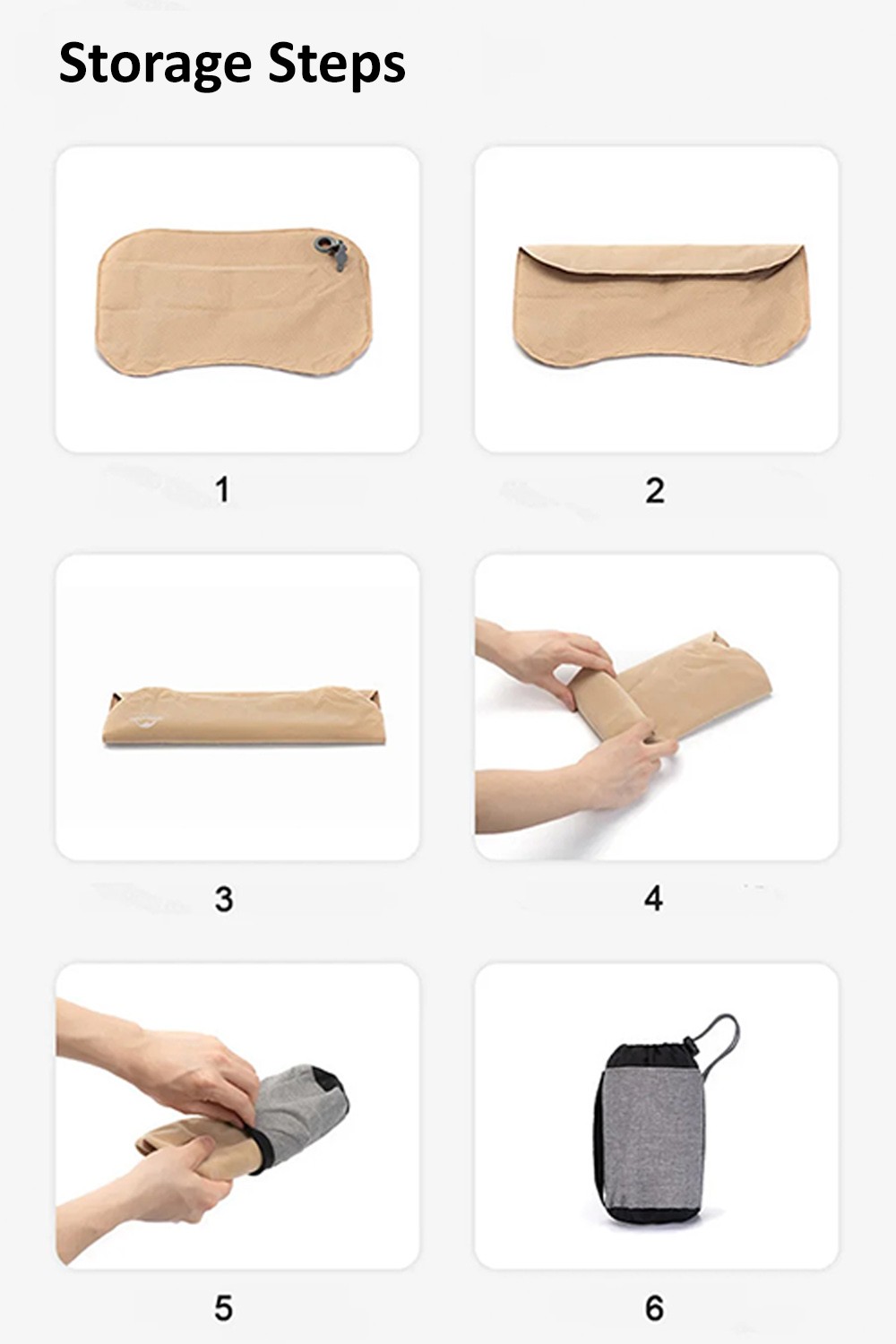 Storage Steps

1

2

3

4

5

6