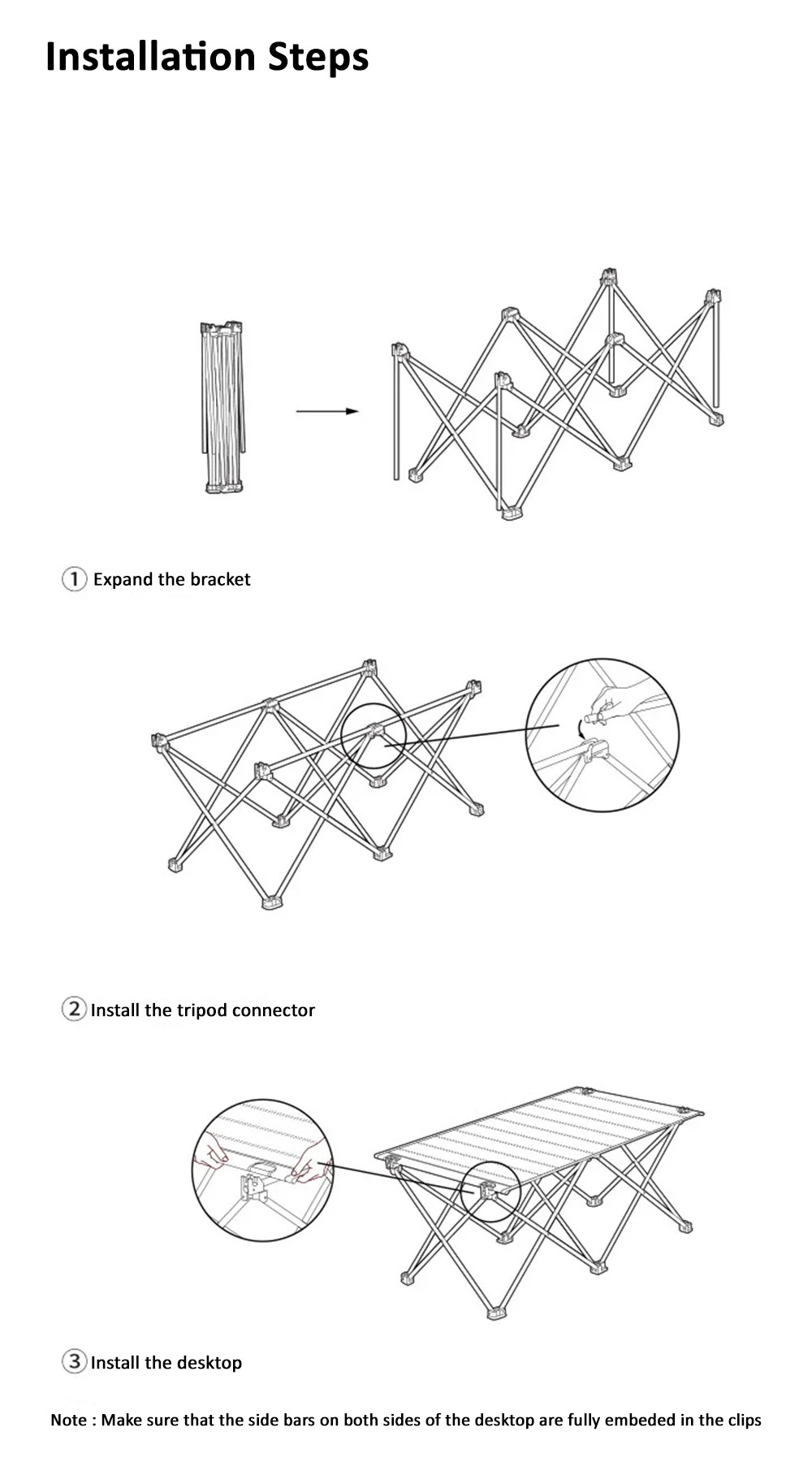 Installation Steps

① Expand the bracket

② Install the tripod connector

③ Install the desktop

Note : Make sure that the side bars on both sides of the desktop are fully embeded in the clips