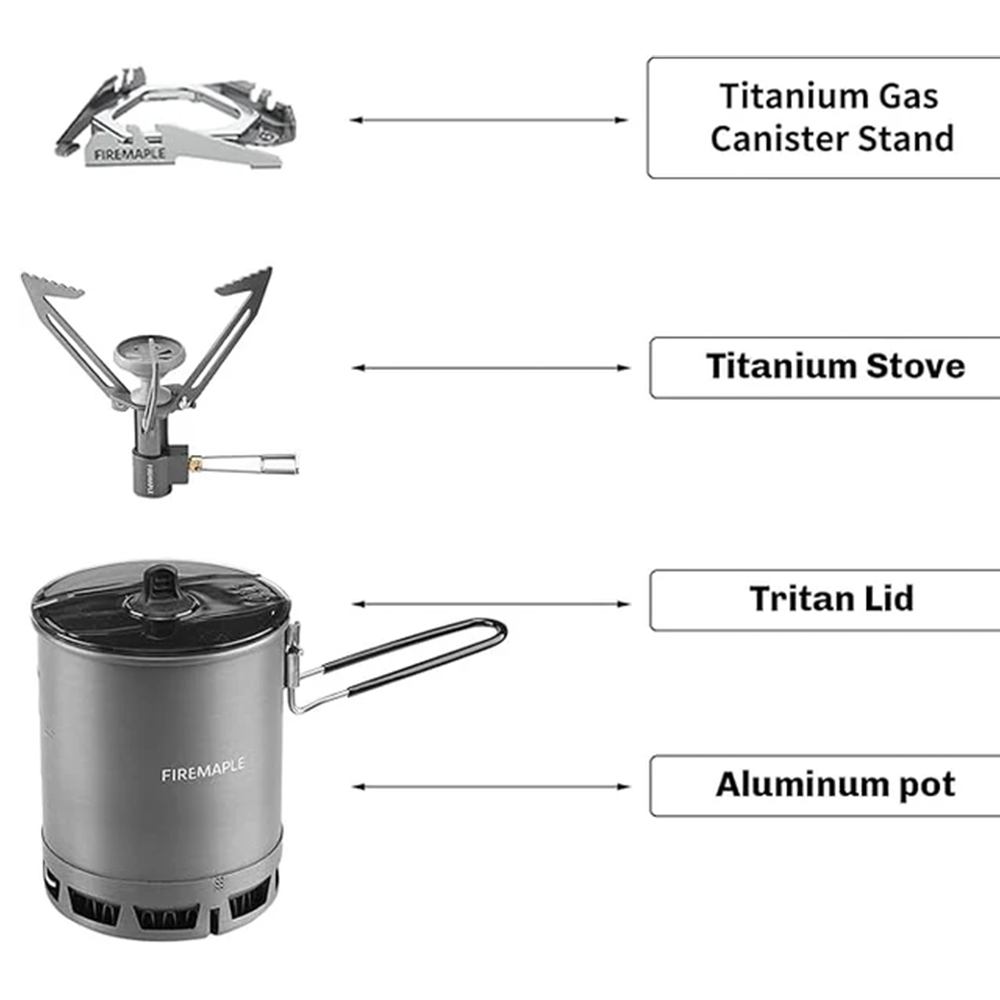 FIREMAPLE

Titanium Gas Canister Stand

FIREMAPLE

Titanium Stove

Tritan Lid

FIREMAPLE

Aluminum pot