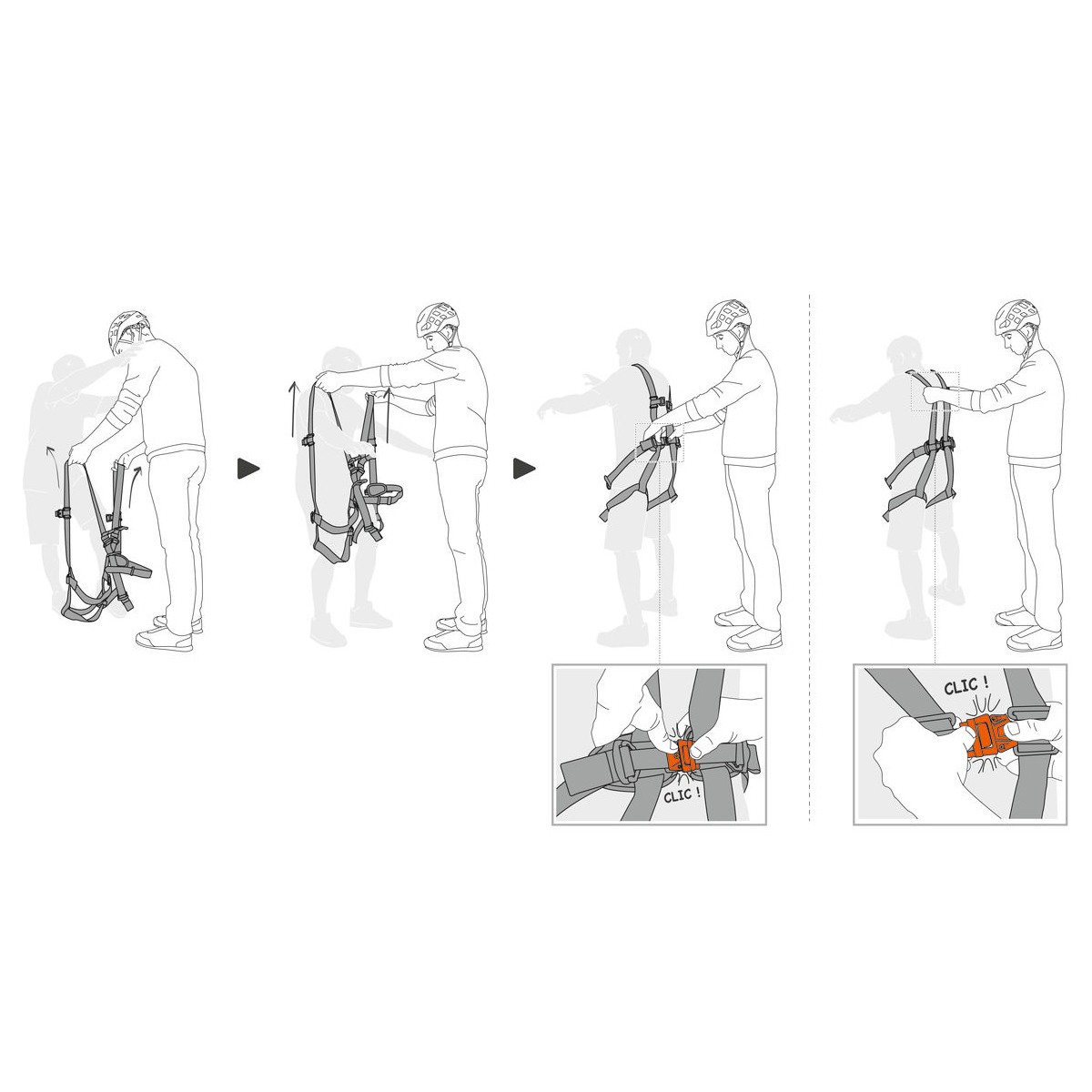 CLIC !

CLIC !