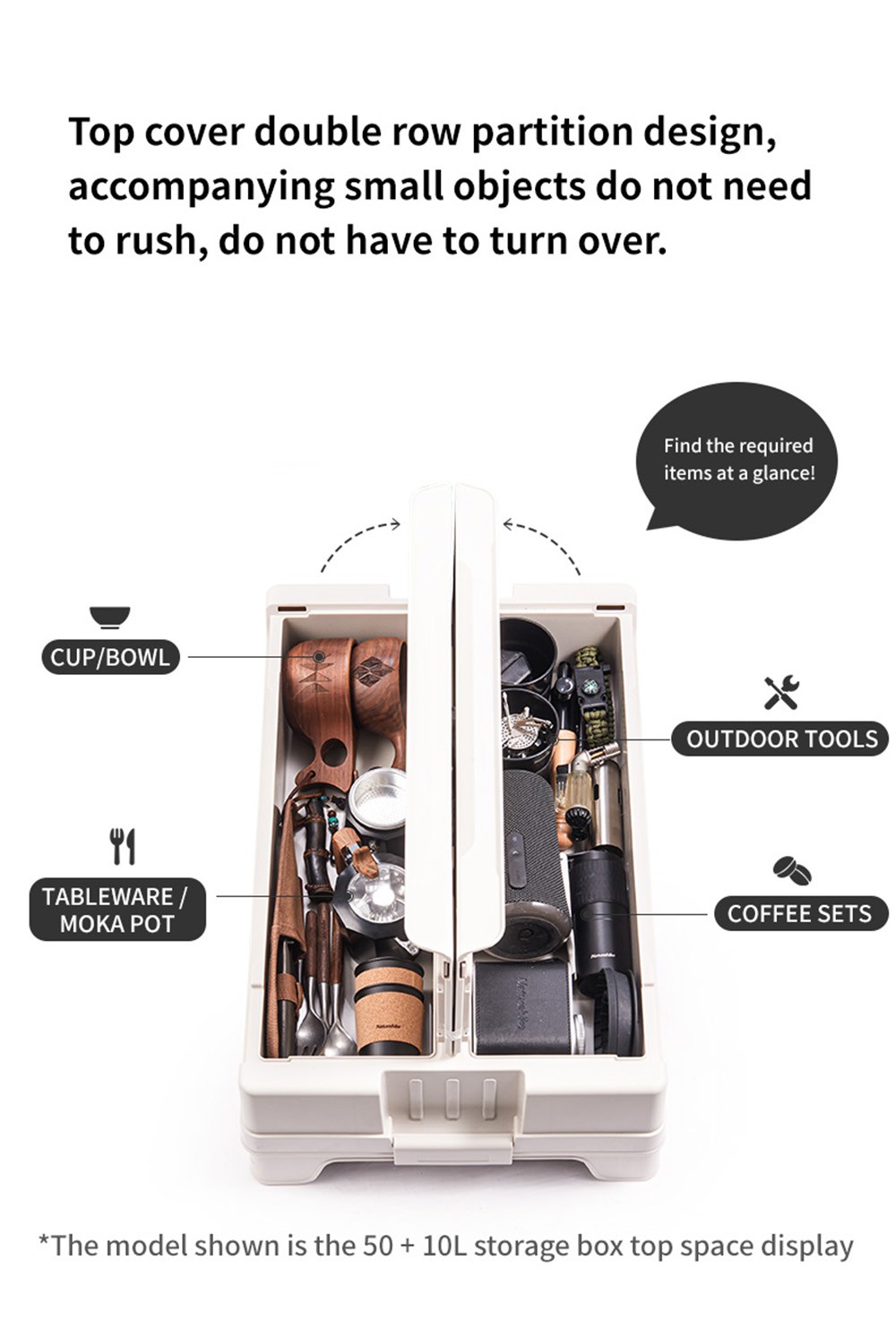 Top cover double row partition design, accompanying small objects do not need to rush, do not have to turn over.

Find the required items at a glance!

CUP/BOWL

OUTDOOR TOOLS

TABLEWARE / MOKA POT

COFFEE SETS

*The model shown is the 50 + 10L storage box top space display