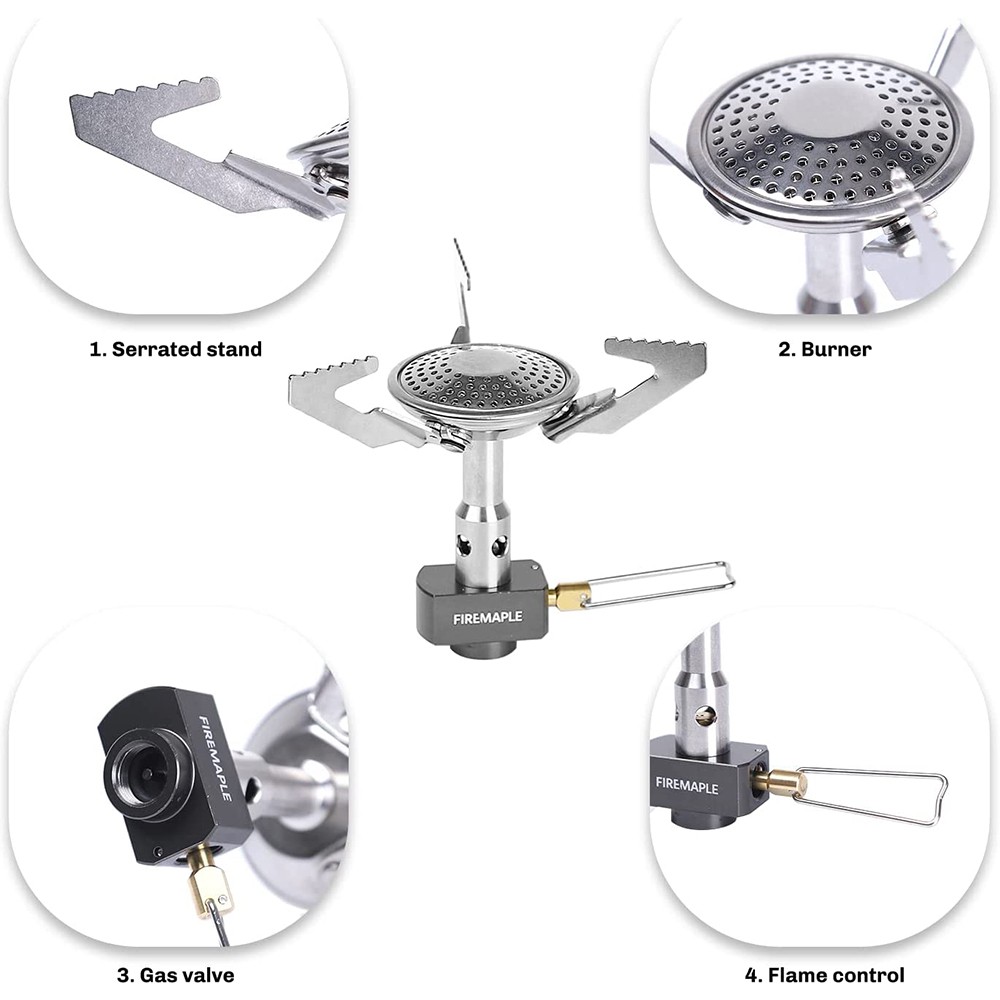 1. Serrated stand

2. Burner

FIREMAPLE

FIREMAPLE

FIREMAPLE

3. Gas valve

4. Flame control