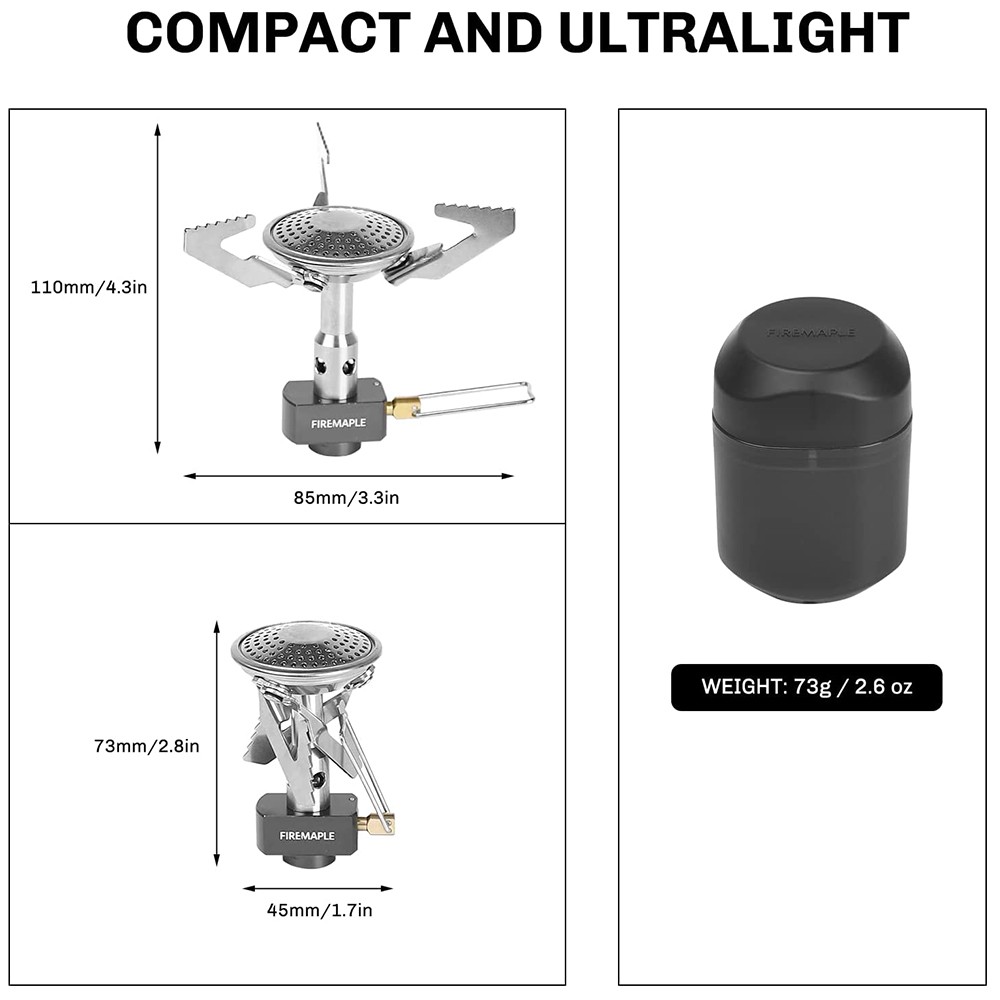 COMPACT AND ULTRALIGHT

110mm/4.3in

FIREMAPLE

85mm/3.3in

73mm/2.8in

FIREMAPLE

45mm/1.7in

FIREMAPLE

WEIGHT: 73g / 2.6 oz