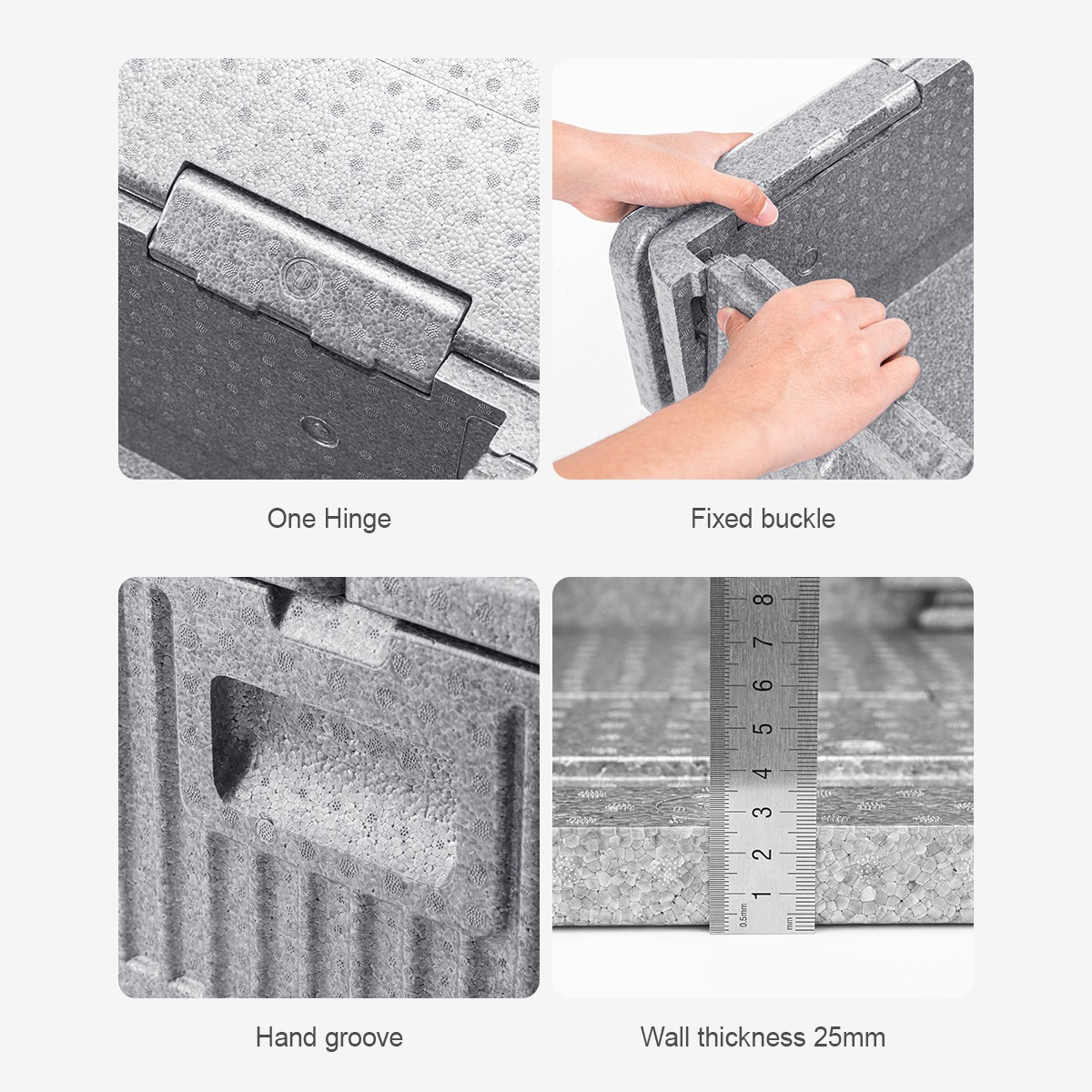 One Hinge

Fixed buckle

8
7
6
5
4
3
2
1
0.5mm
mm

Hand groove

Wall thickness 25mm